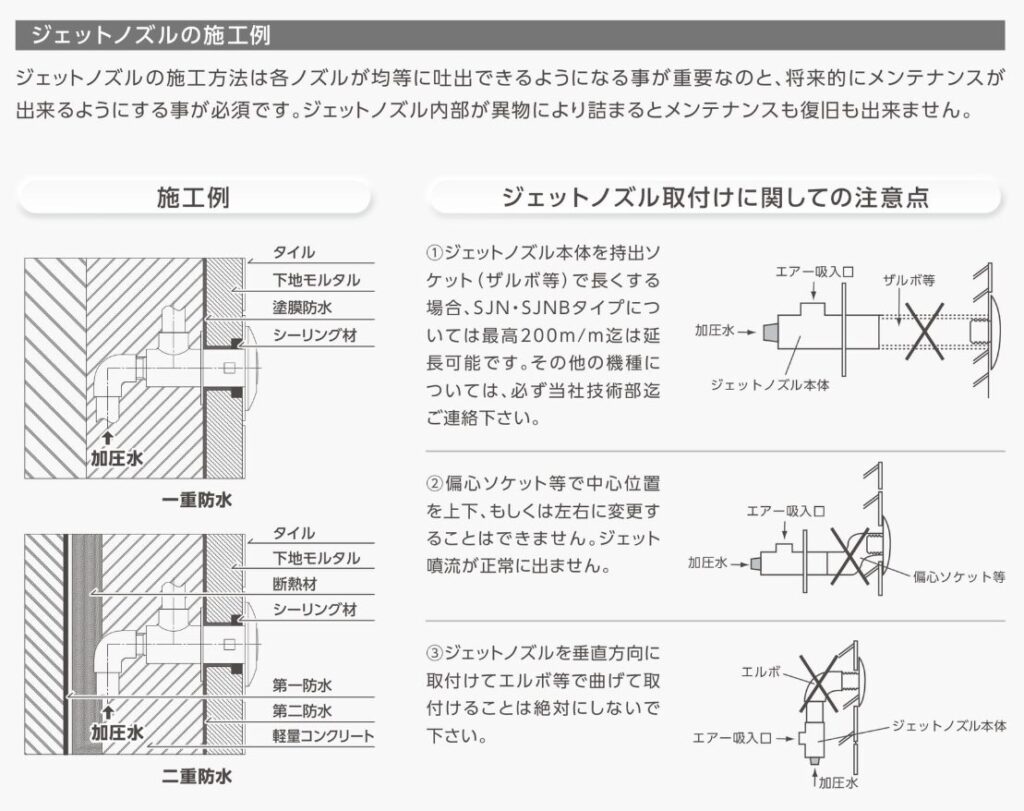 ジェットノズルの施工例

ジェットノズルの施工方法は各ノズルが均等に吐出できるようになる事が重要なのと、将来的にメンテナンスが出来るようにする事が必須です。ジェットノズル内部が異物により詰まるとメンテナンスも復旧も出来ません。

施工例

タイル
下地モルタル
塗膜防水
シーリング材
加圧水
一重防水

タイル
下地モルタル
断熱材
シーリング材
第一防水
第二防水
軽量コンクリート
加圧水
二重防水

ジェットノズル取付けに関しての注意点

①ジェットノズル本体を持出ソケット（ザルボ等）で長くする場合、SJN・SJNBタイプについては最高200m/m迄は延長可能です。その他の機種については、必ず当社技術部迄ご連絡下さい。

エアー吸入口
ザルボ等
加圧水
ジェットノズル本体

②偏心ソケット等で中心位置を上下、もしくは左右に変更することはできません。ジェット噴流が正常に出ません。

エアー吸入口
加圧水
偏心ソケット等

③ジェットノズルを垂直方向に取付けてエルボ等で曲げて取付けることは絶対にしないで下さい。

エルボ
ジェットノズル本体
エアー吸入口
加圧水